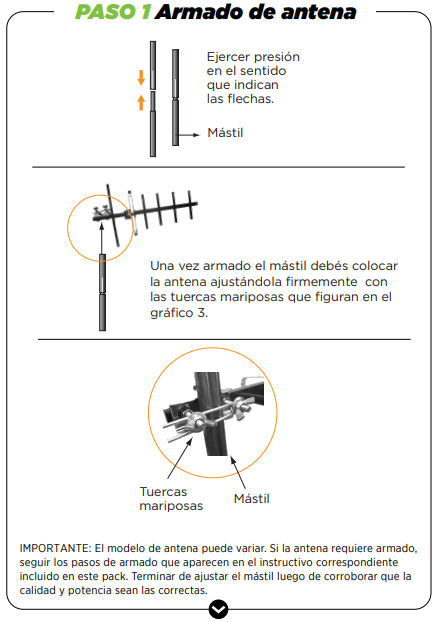 PASO 1 Armado de antena

Ejercer presión en el sentido que indican las flechas.

Mástil

Una vez armado el mástil debés colocar la antena ajustándola firmemente con las tuercas mariposas que figuran en el gráfico 3.

Tuercas mariposas

Mástil

IMPORTANTE: El modelo de antena puede variar. Si la antena requiere armado, seguir los pasos de armado que aparecen en el instructivo correspondiente incluido en este pack. Terminar de ajustar el mástil luego de corroborar que la calidad y potencia sean las correctas.